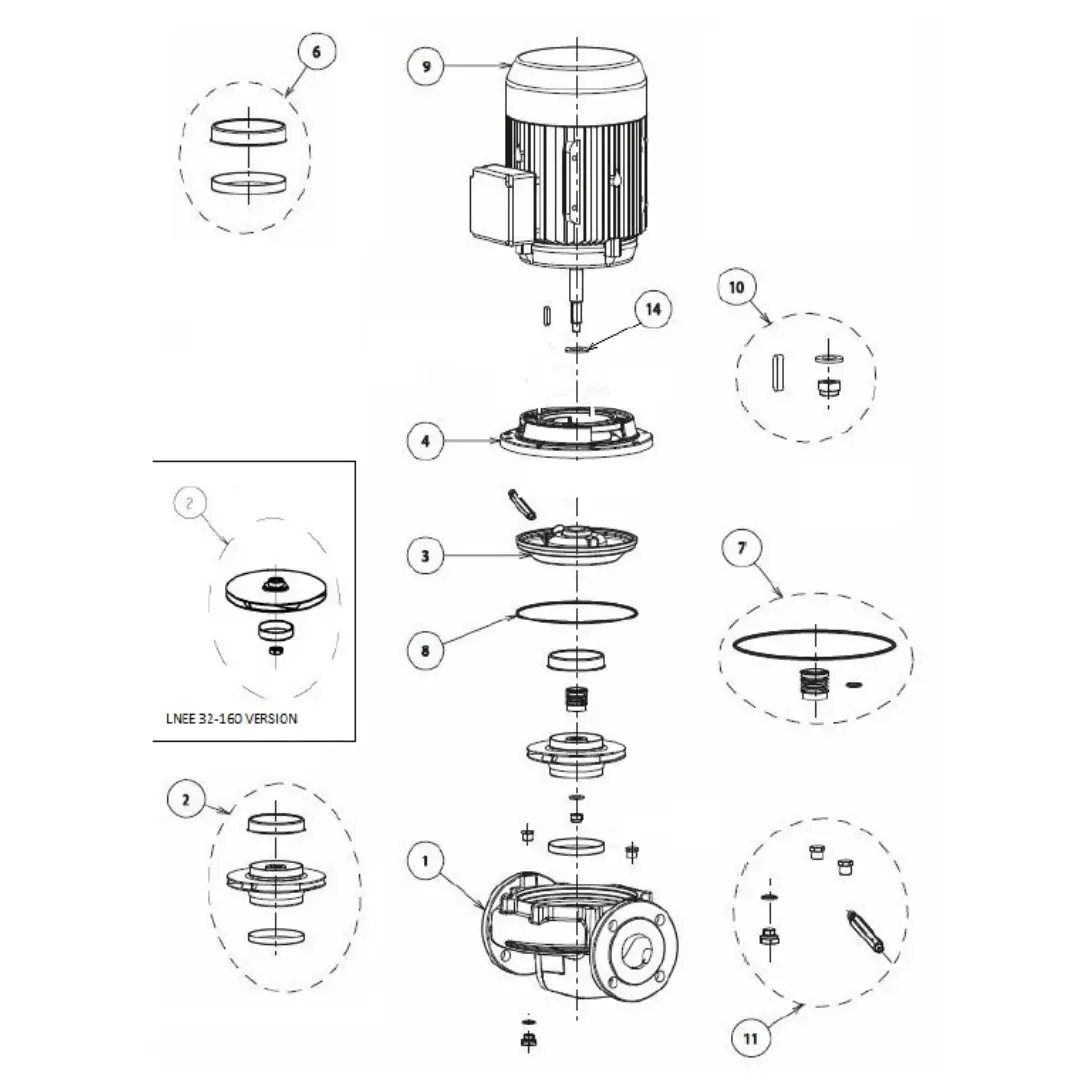 6

9

14

10

4

2

3

7

8

LNEE 32-160 VERSION

2

1

11